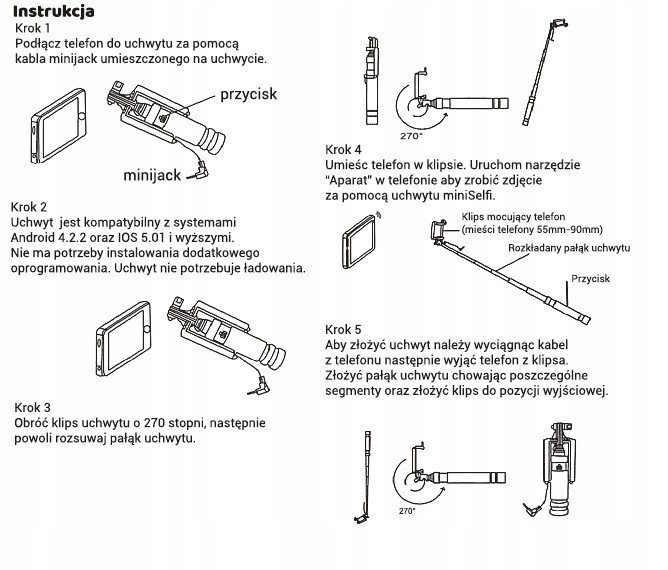 Instrukcja

Krok 1
Podłącz telefon do uchwytu za pomocą kabla minijack umieszczonego na uchwycie.

przycisk

minijack

Krok 2
Uchwyt jest kompatybilny z systemami Android 4.2.2 oraz IOS 5.01 i wyższymi. Nie ma potrzeby instalowania dodatkowego oprogramowania. Uchwyt nie potrzebuje ładowania.

Krok 3
Obróć klips uchwytu o 270 stopni, następnie powoli rozsuwaj pałąk uchwytu.

270°

Krok 4
Umieśc telefon w klipsie. Uruchom narzędzie "Aparat" w telefonie aby zrobić zdjęcie za pomocą uchwytu miniSelfi.

Klips mocujący telefon (mieści telefony 55mm-90mm)

Rozkładany pałąk uchwytu

Przycisk

Krok 5
Aby złożyć uchwyt należy wyciągnąc kabel z telefonu następnie wyjąć telefon z klipsa. Złożyć pałąk uchwytu chowając poszczególne segmenty oraz złożyć klips do pozycji wyjściowej.

270°