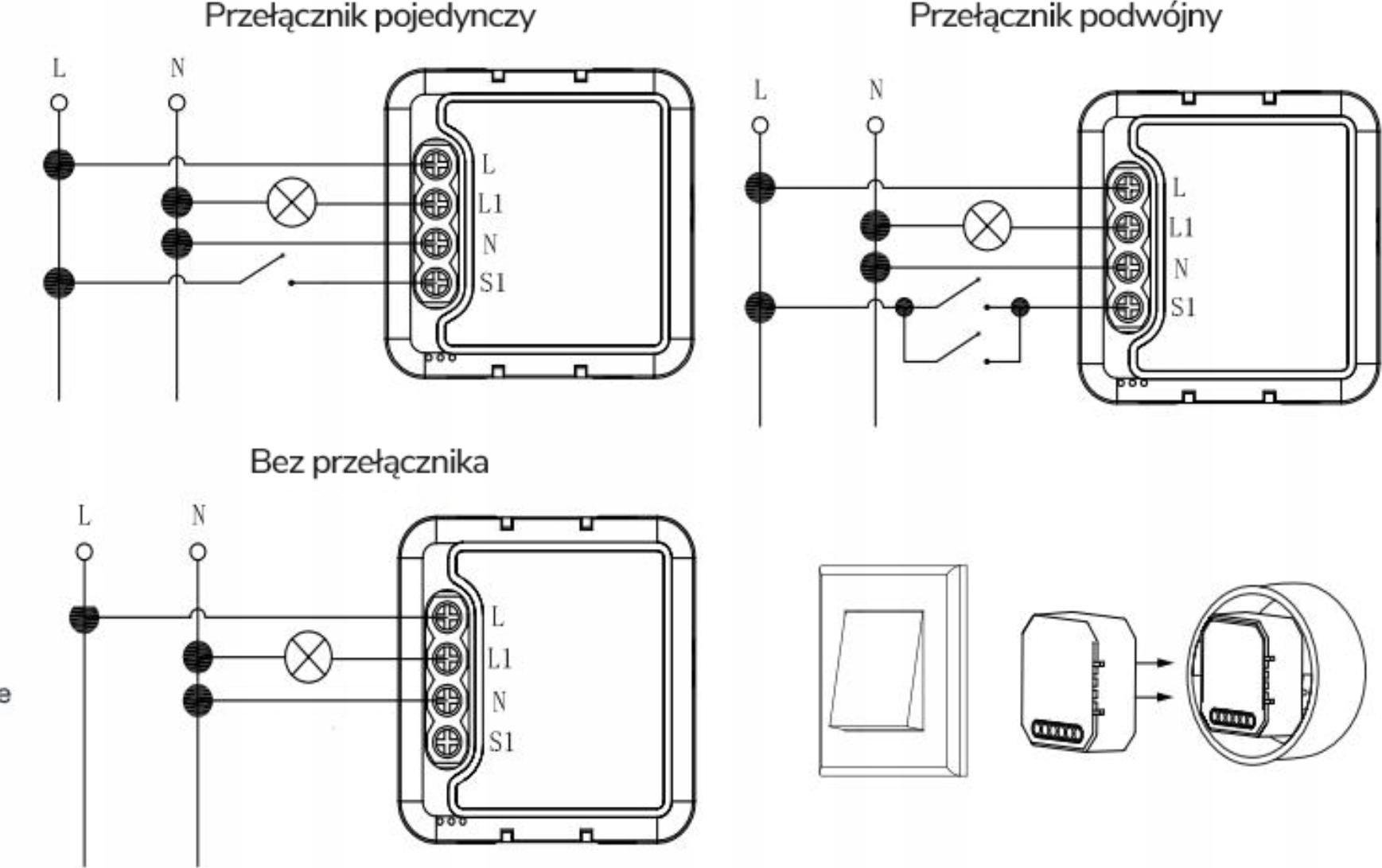 Przełącznik pojedynczy

L N

L
L1
N
S1

Przełącznik podwójny

L N

L
L1
N
S1

Bez przełącznika

L N

L
L1
N
S1

e