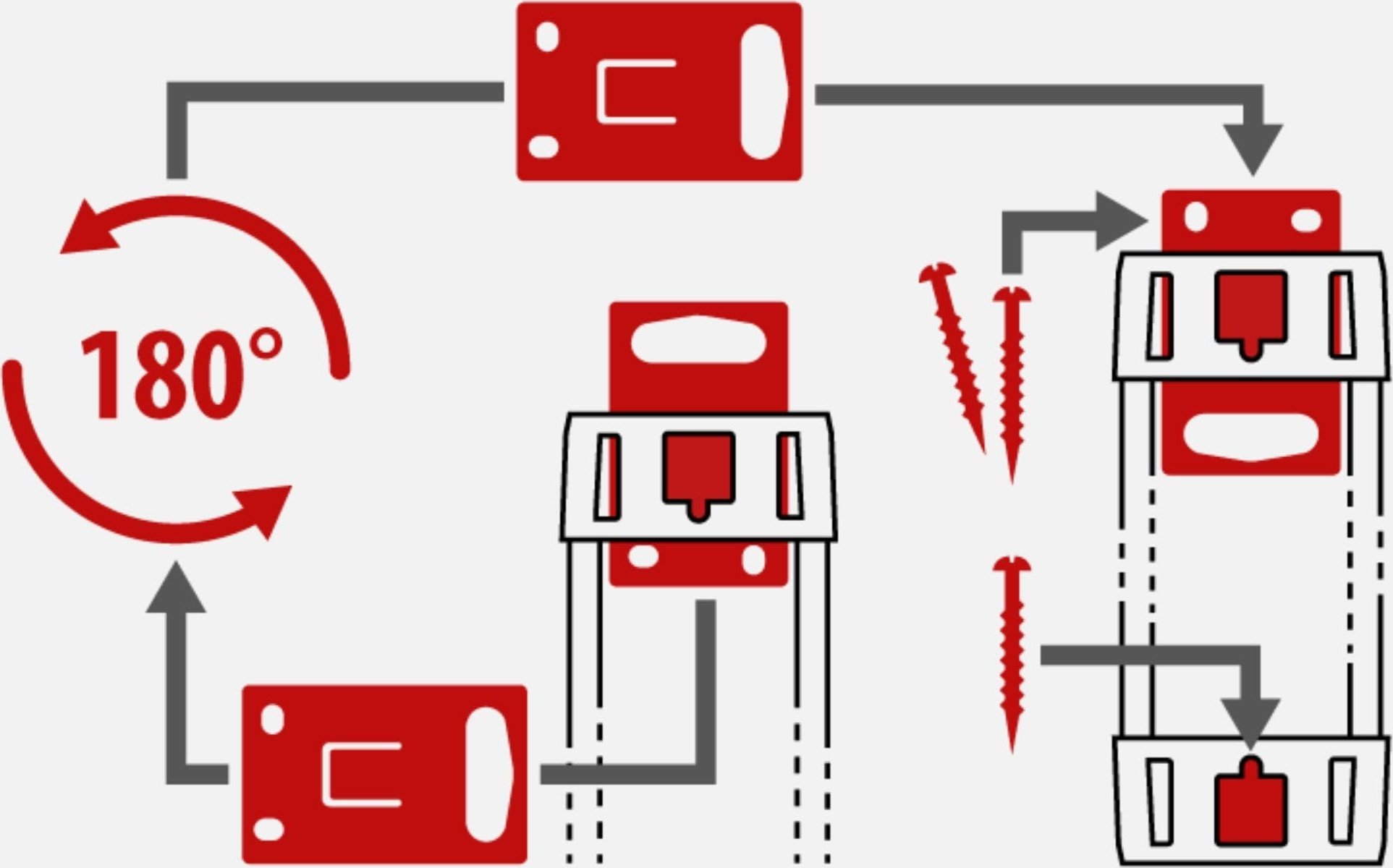 180°