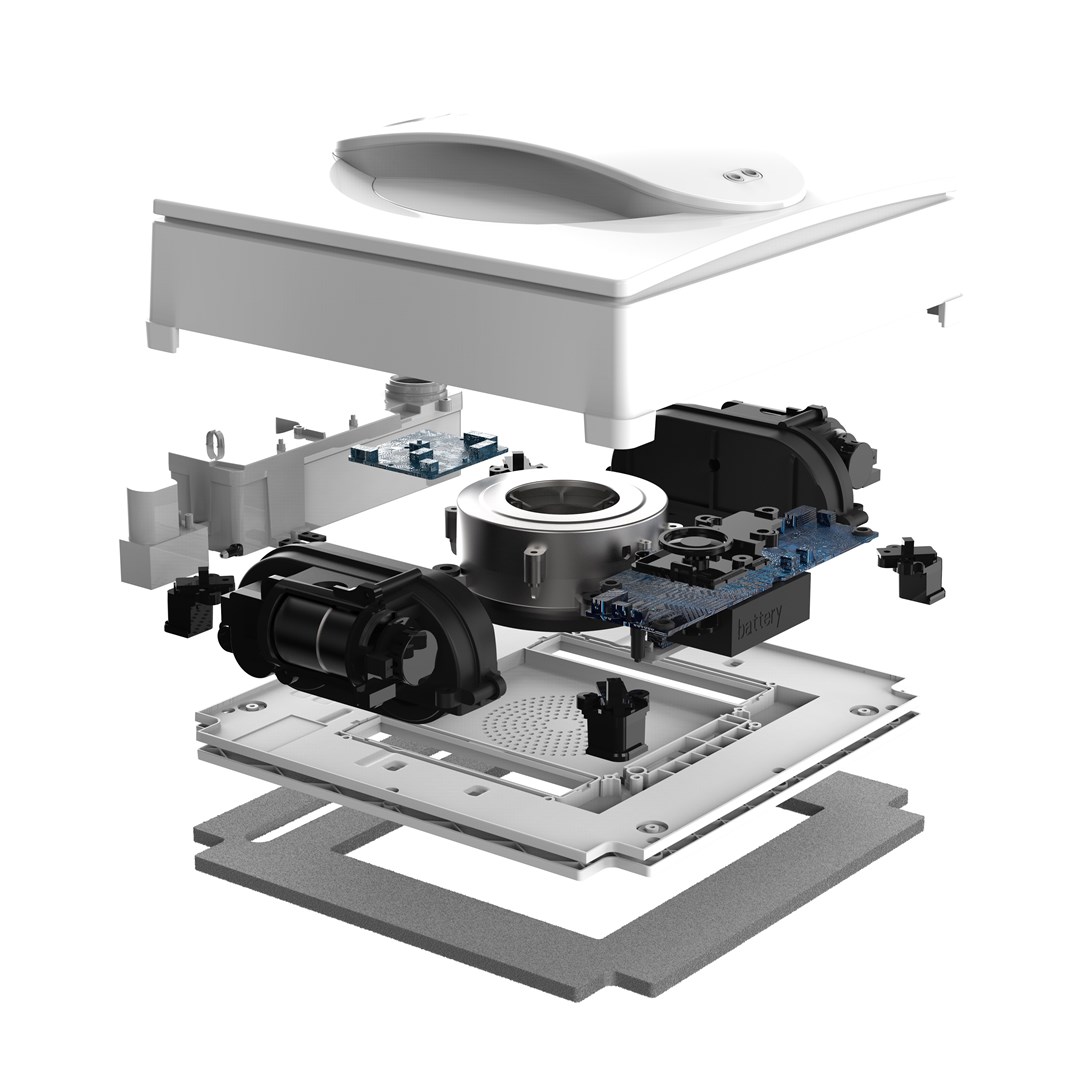 battery