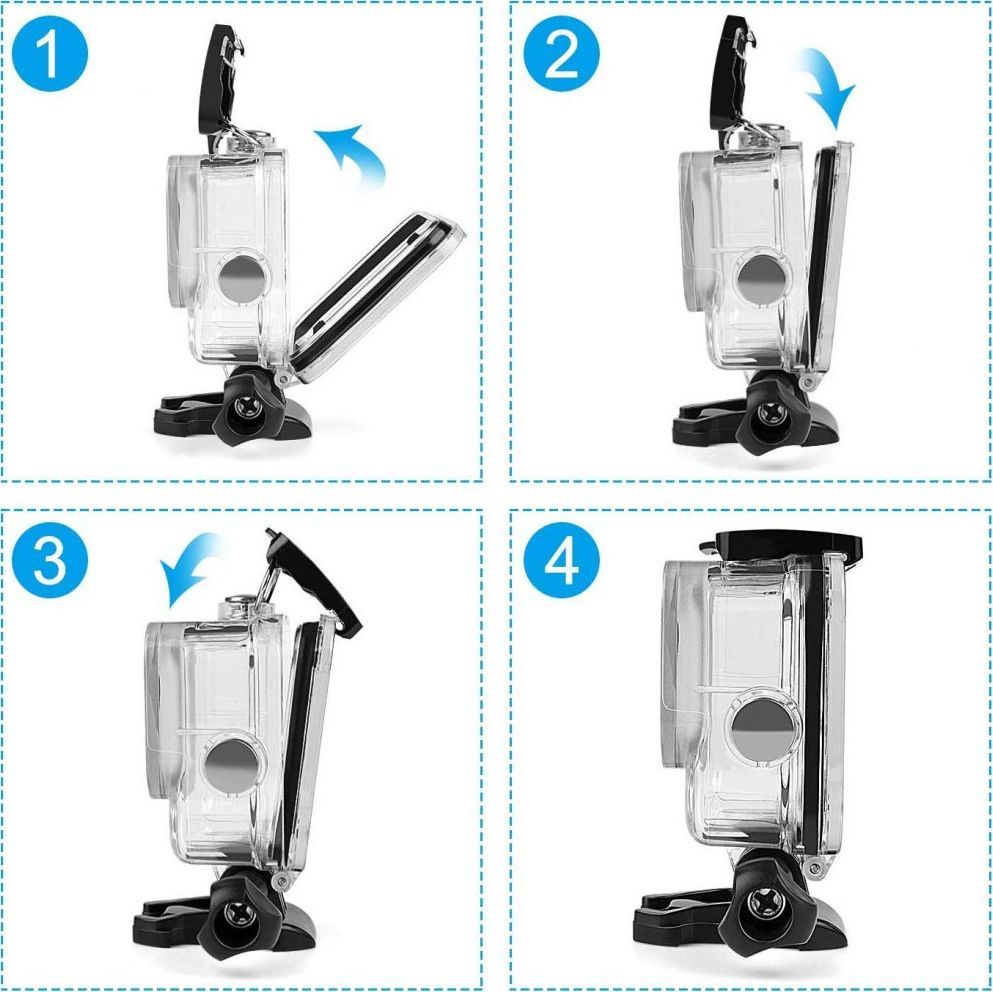 1

2

3

4