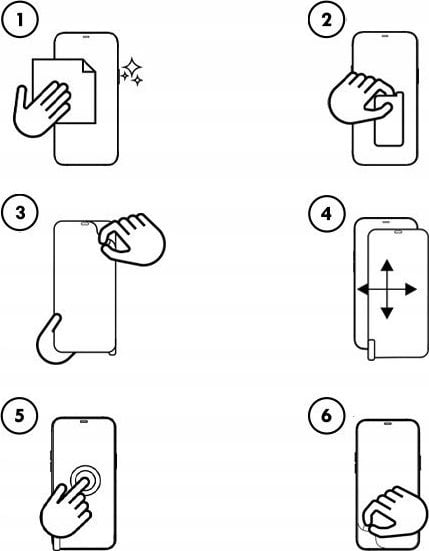 1
2
3
4
5
6