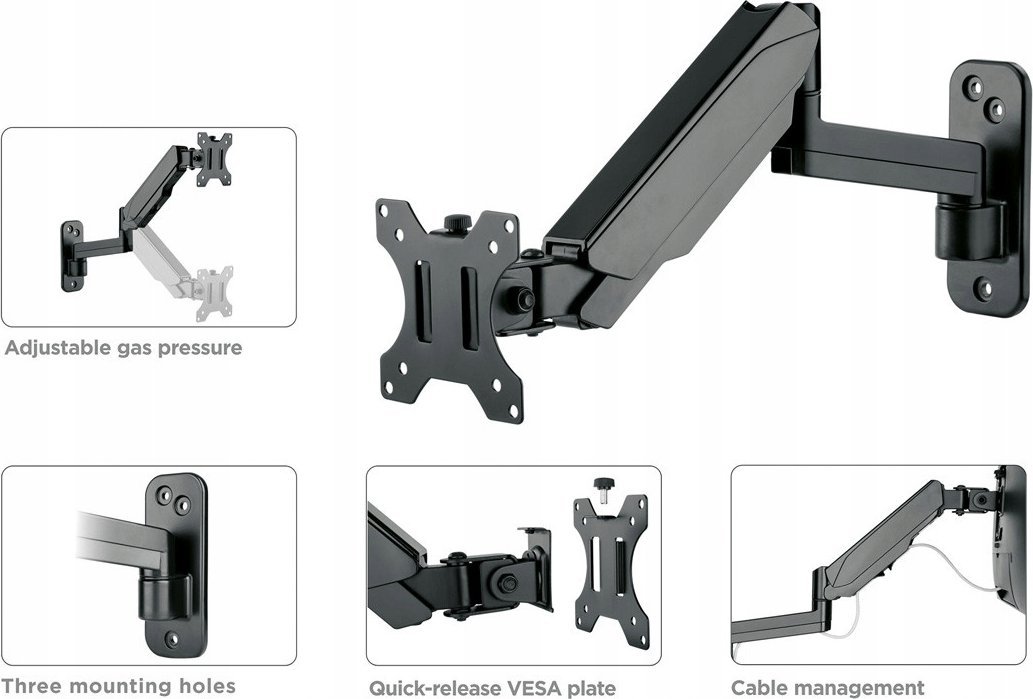 Adjustable gas pressure

Three mounting holes

Quick-release VESA plate

Cable management