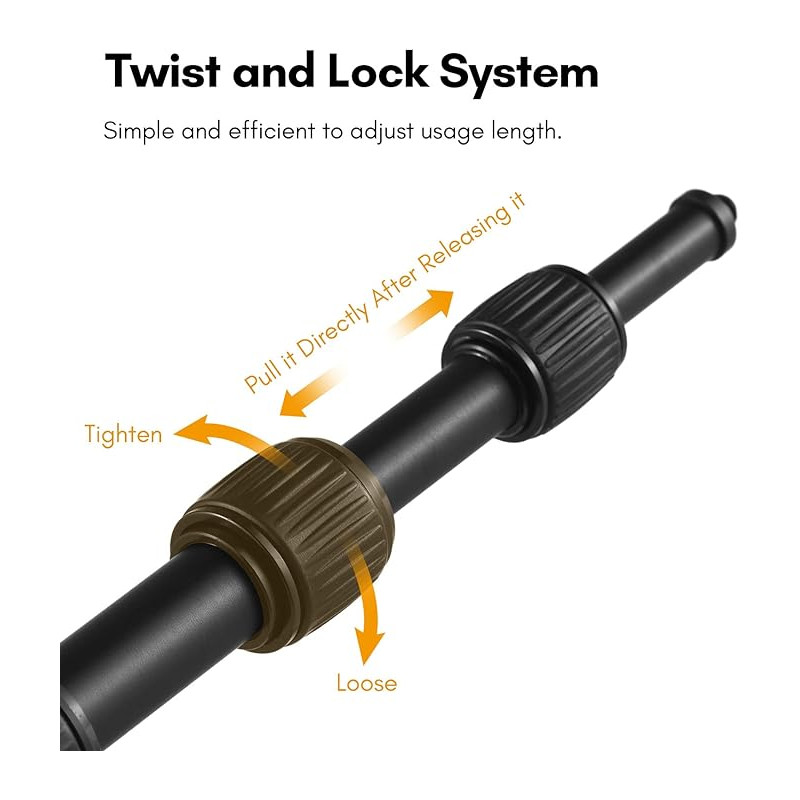 Twist and Lock System

Simple and efficient to adjust usage length.

Pull it Directly After Releasing it

Tighten

Loose