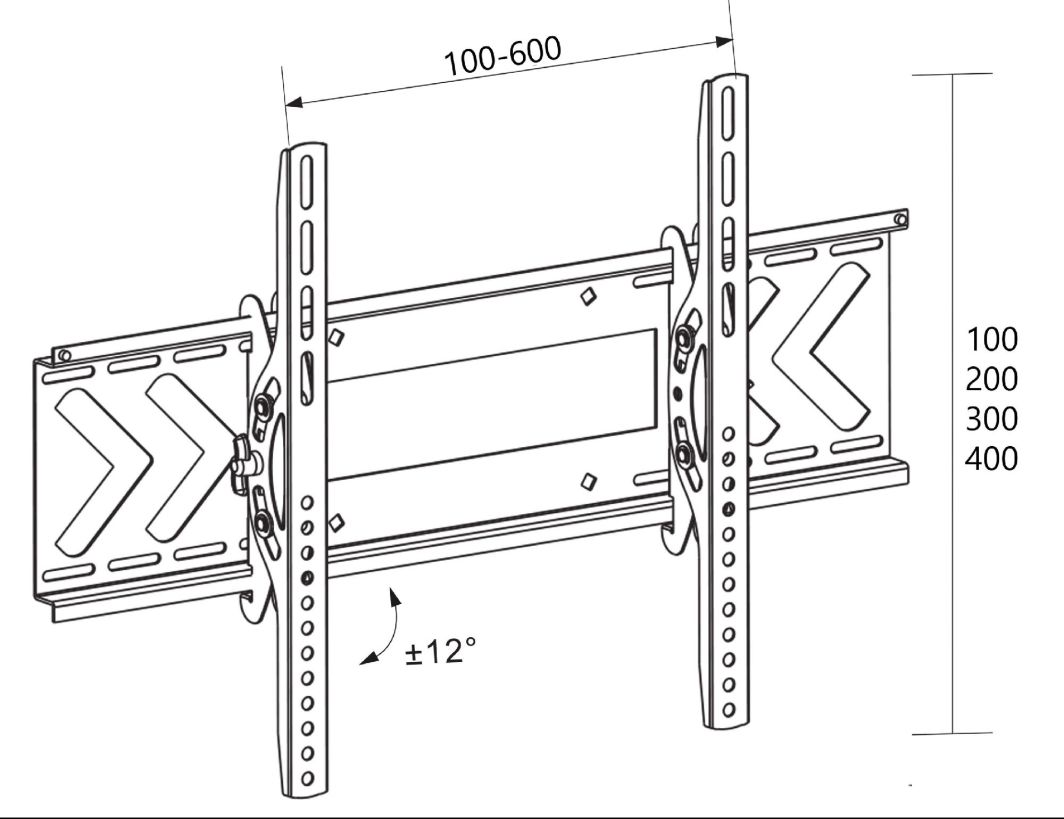 100-600

100
200
300
400

±12°