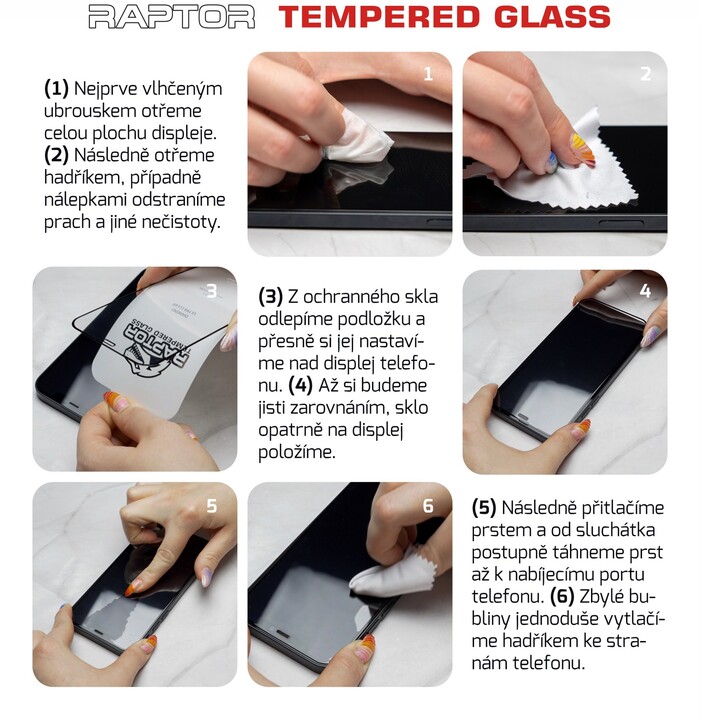 RAPTOR TEMPERED GLASS

(1) Nejprve vlhčeným ubrouskem otřeme celou plochu displeje. (2) Následně otřeme hadříkem, případně nálepkami odstraníme prach a jiné nečistoty.

1

2

3

RAPTOR TEMPERED GLASS

(3) Z ochranného skla odlepíme podložku a přesně si jej nastavíme nad displej telefonu. (4) Až si budeme jisti zarovnáním, sklo opatrně na displej položíme.

4

5

6

(5) Následně přitlačíme prstem a od sluchátka postupně táhneme prst až k nabíjecímu portu telefonu. (6) Zbylé bubliny jednoduše vytlačíme hadříkem ke stranám telefonu.