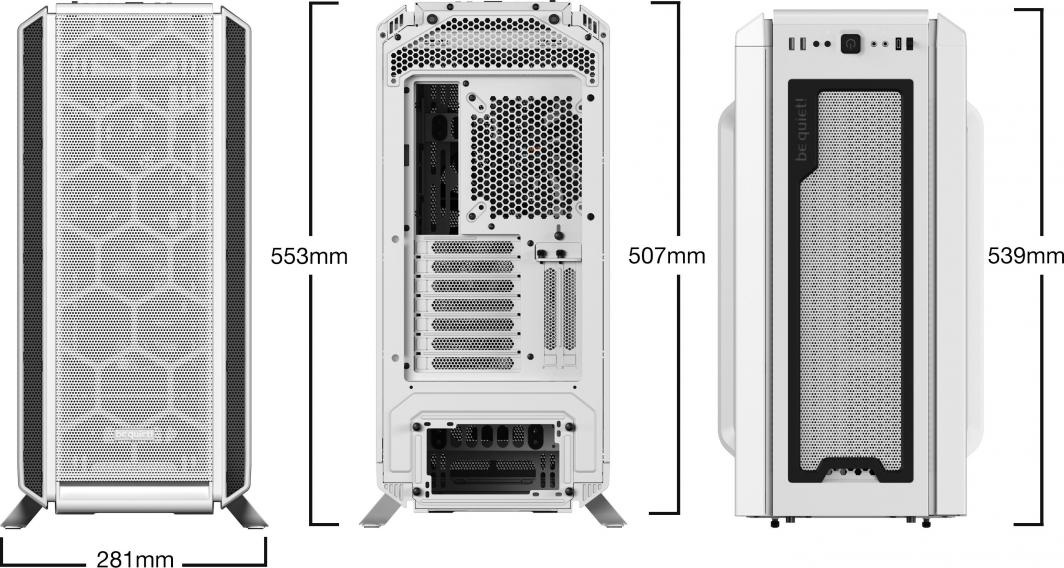 553mm

507mm

be quiet!

539mm

281mm