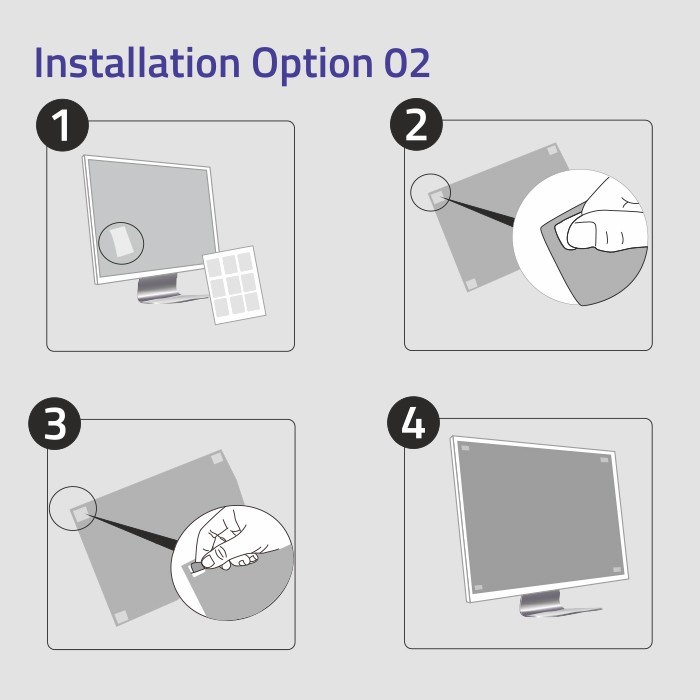 Installation Option 02

1

2

3

4