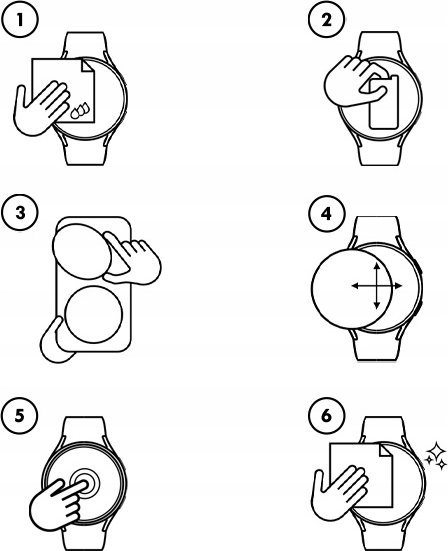 1

2

3

4

5

6