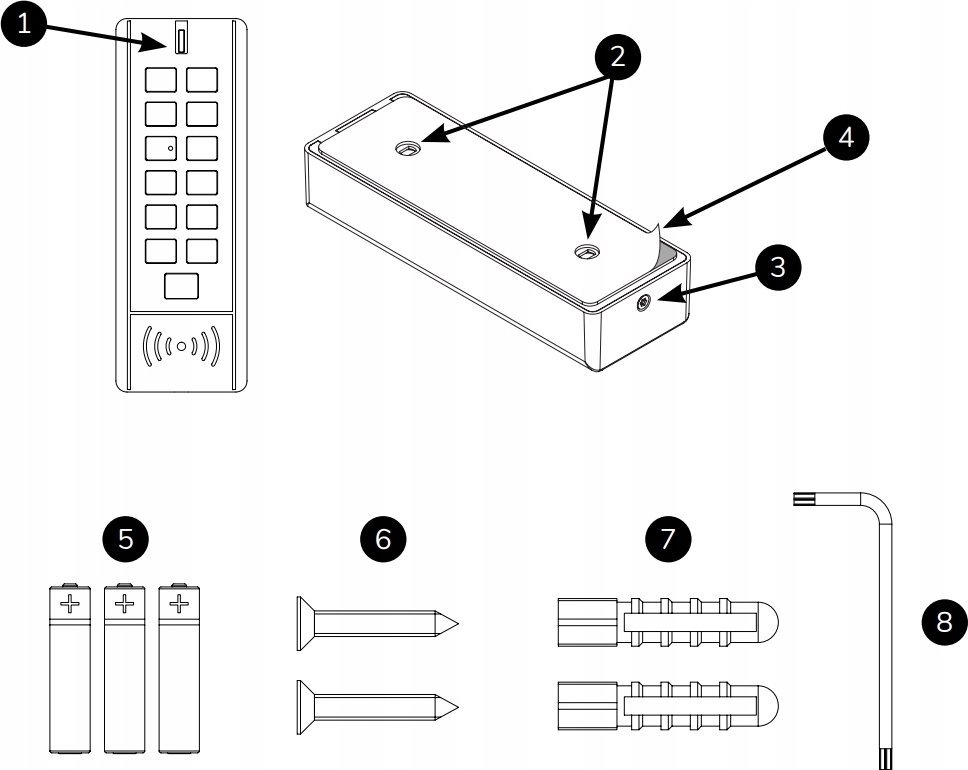 1
2
4
3
5
6
7
8