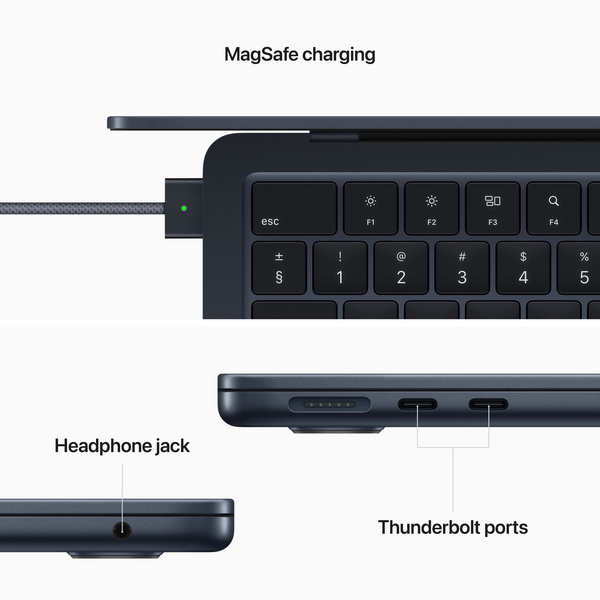 MagSafe charging

esc

F1

F2

F3

F4

±
§

!
1

@
2

#
3

$
4

%
5

Headphone jack

Thunderbolt ports