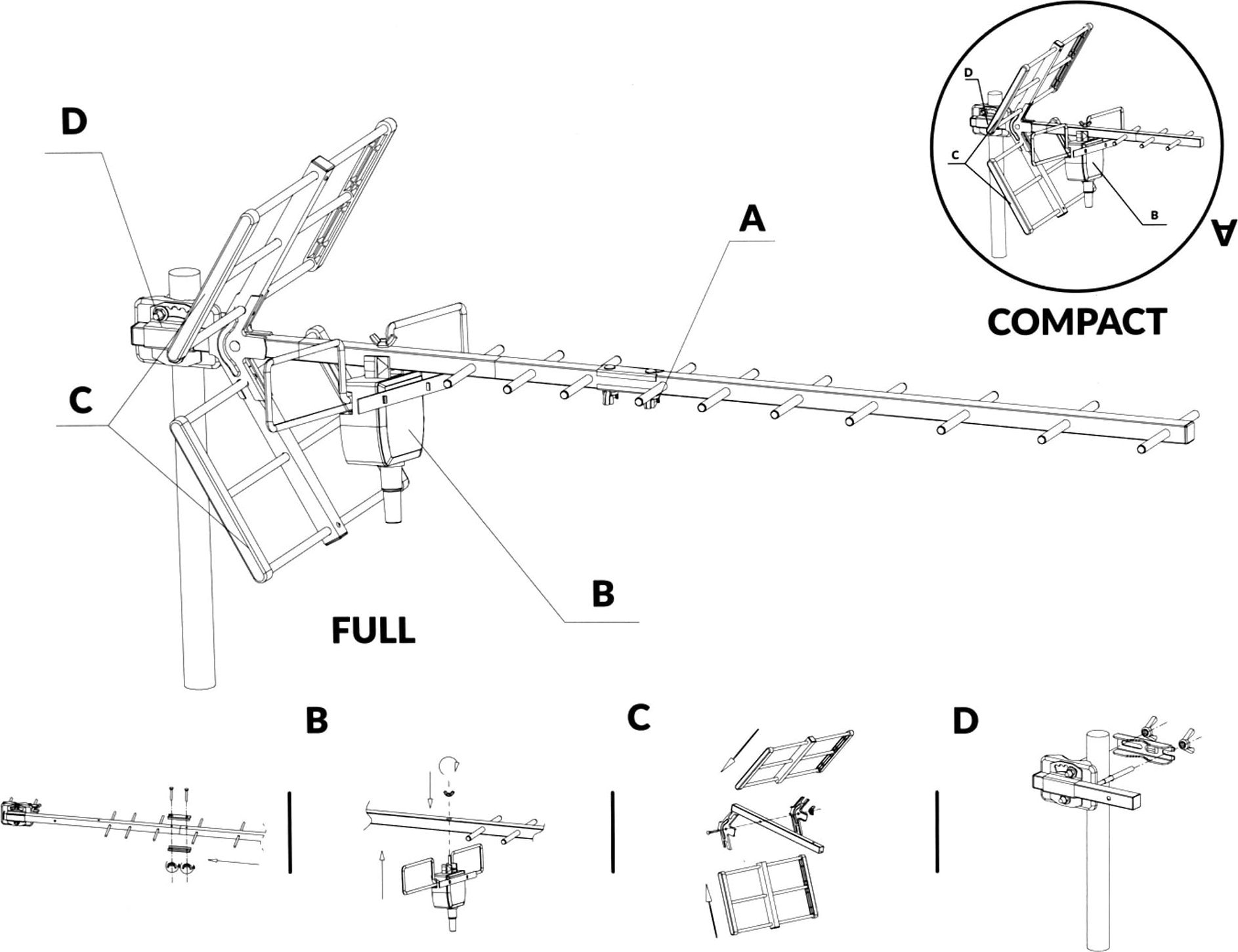 D

C

A

B

FULL

D

C

B

A

COMPACT

B

C

D