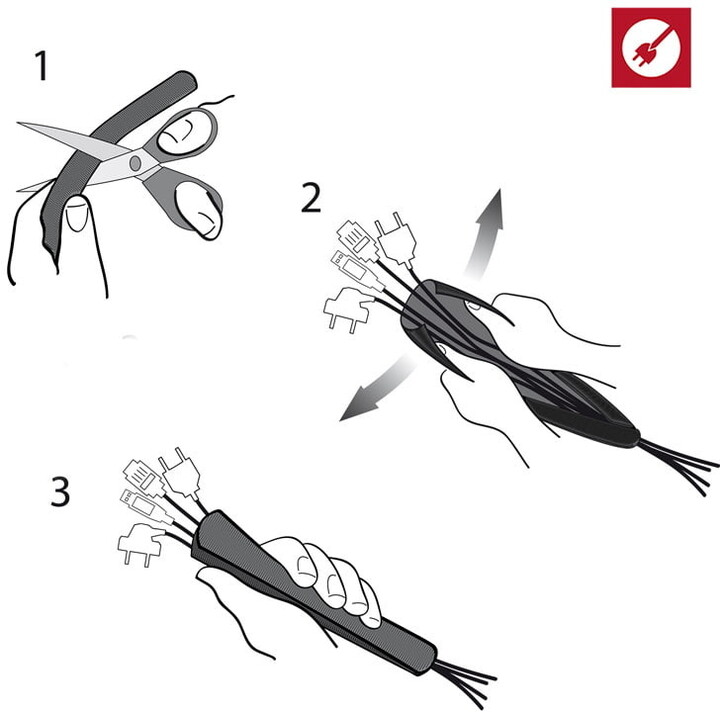 1

2

3